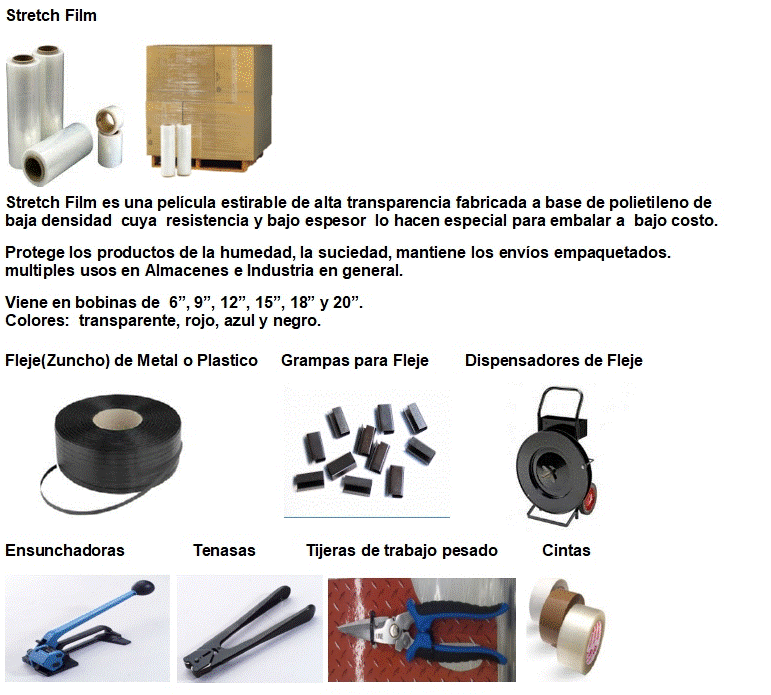 Stretch Film

Stretch Film es una película estirable de alta transparencia fabricada a base de polietileno de baja densidad cuya resistencia y bajo espesor lo hacen especial para embalar a bajo costo.

Protege los productos de la humedad, la suciedad, mantiene los envíos empaquetados. multiples usos en Almacenes e Industria en general.

Viene en bobinas de 6”, 9”, 12”, 15”, 18” y 20”.
Colores: transparente, rojo, azul y negro.

Fleje(Zuncho) de Metal o Plastico

Grampas para Fleje

Dispensadores de Fleje

Ensunchadoras

Tenasas

Tijeras de trabajo pesado

Cintas